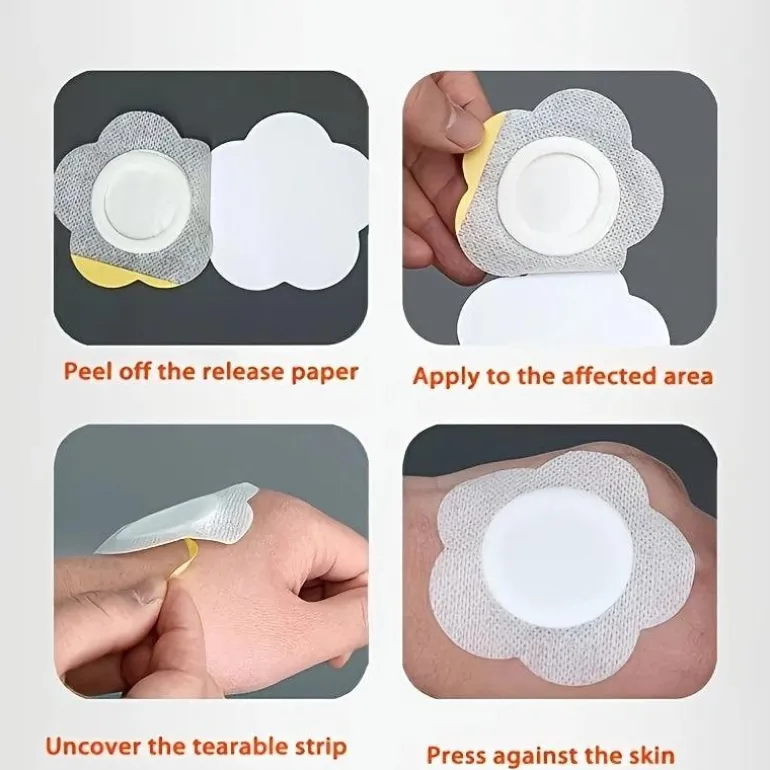 Peel off the release paper

Apply to the affected area

Uncover the tearable strip

Press against the skin