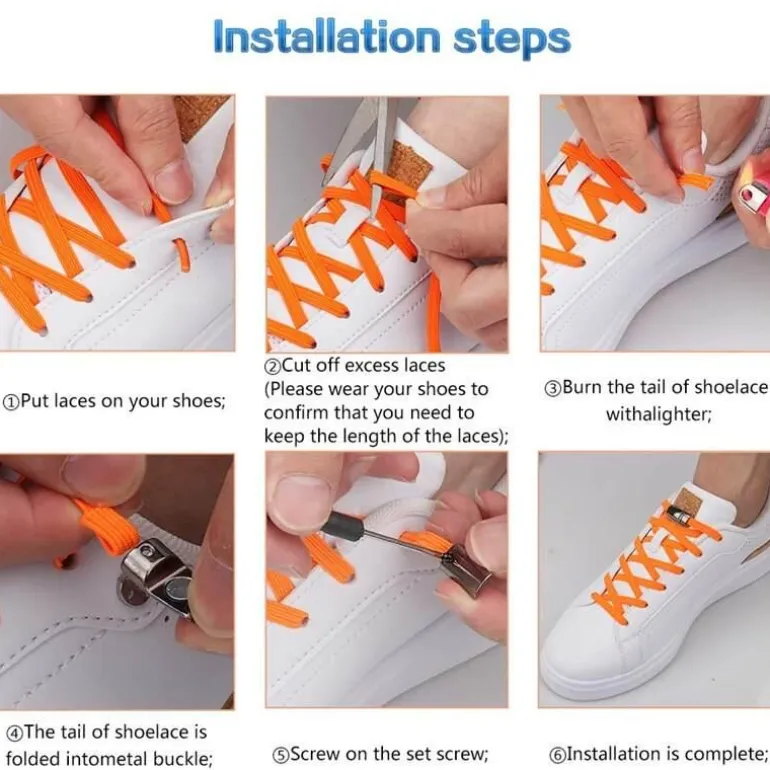 Installation steps

①Put laces on your shoes;

②Cut off excess laces (Please wear your shoes to confirm that you need to keep the length of the laces);

③Burn the tail of shoelace withalighter;

④The tail of shoelace is folded intometal buckle;

⑤Screw on the set screw;

⑥Installation is complete;