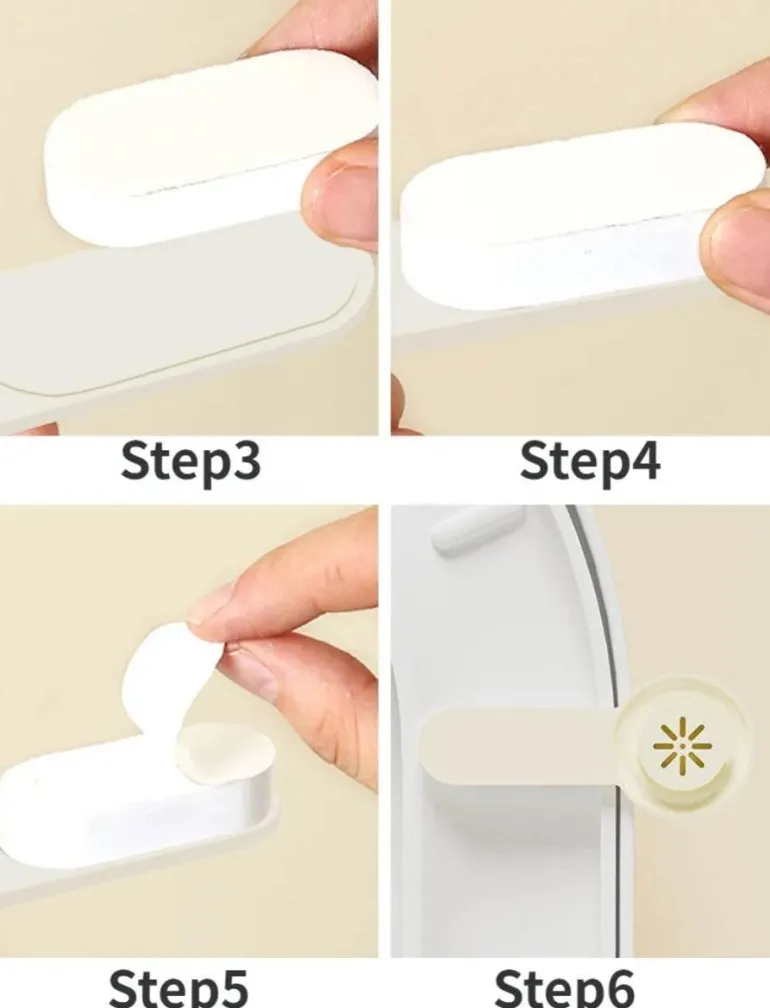 Step3

Step4

Step5

Step6