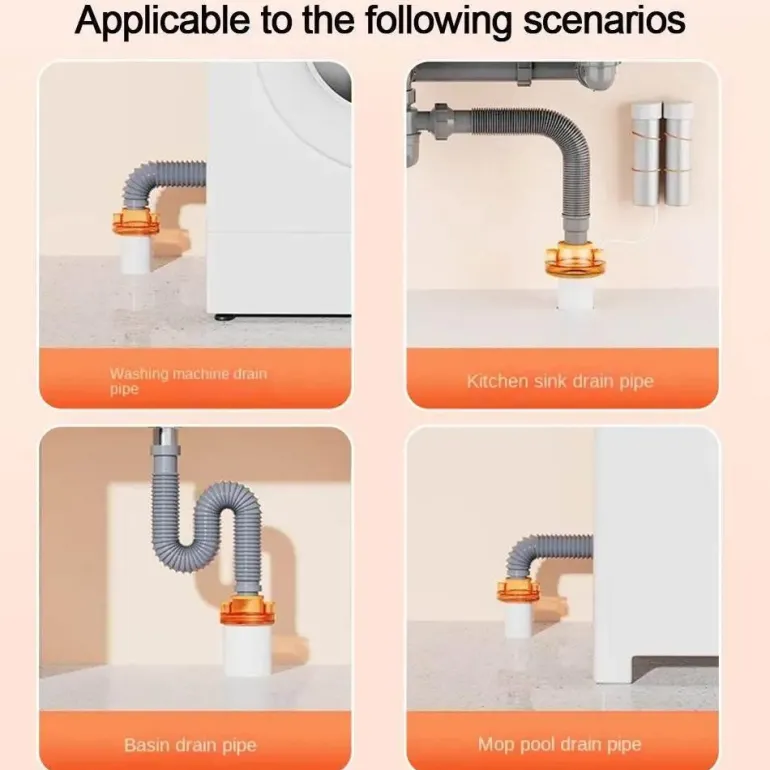 Applicable to the following scenarios

Washing machine drain pipe

Kitchen sink drain pipe

Basin drain pipe

Mop pool drain pipe