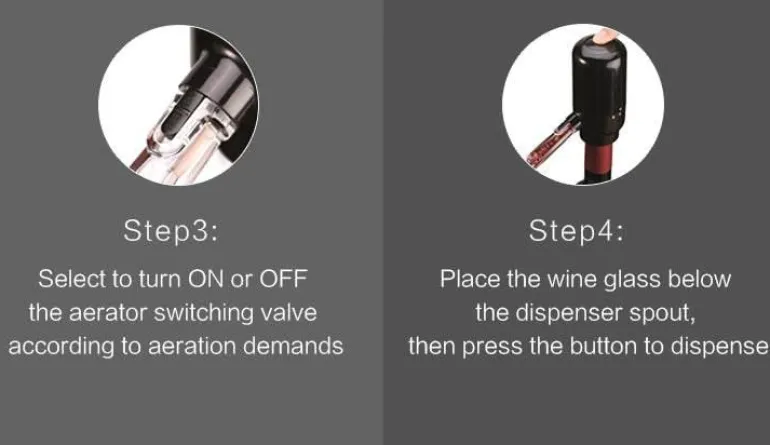 Step3:

Select to turn ON or OFF the aerator switching valve according to aeration demands

Step4:

Place the wine glass below the dispenser spout, then press the button to dispense