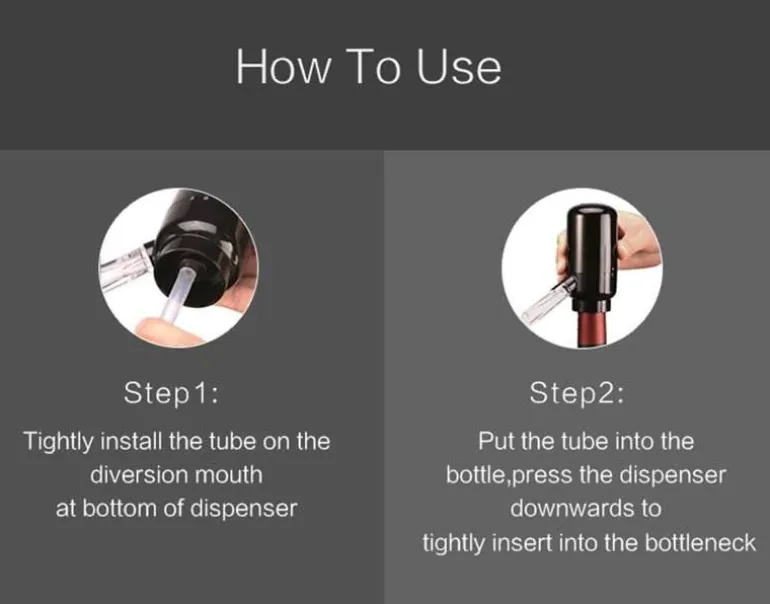 How To Use

Step1:

Tightly install the tube on the diversion mouth at bottom of dispenser

Step2:

Put the tube into the bottle,press the dispenser downwards to tightly insert into the bottleneck