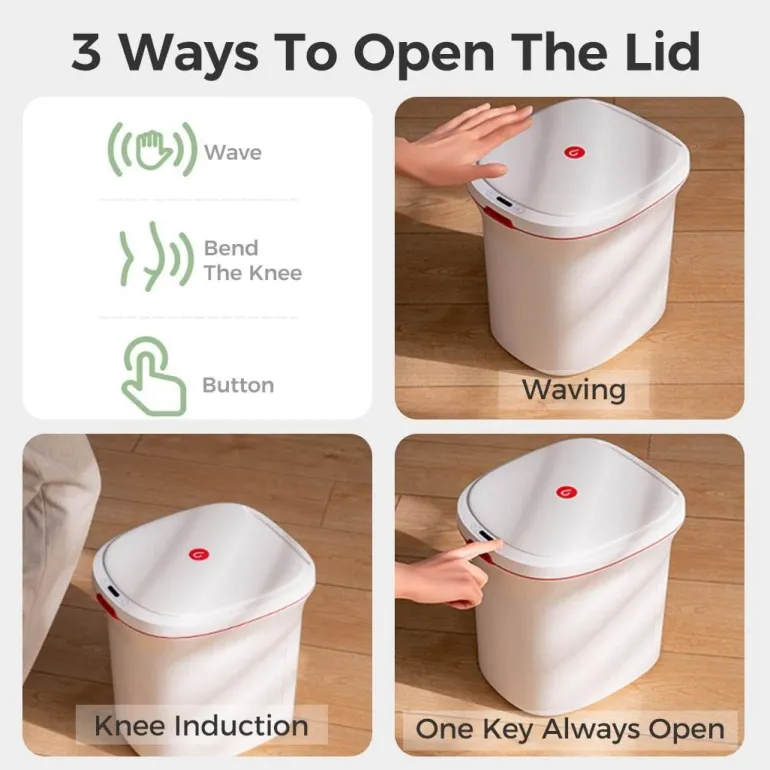 3 Ways To Open The Lid

Wave

Bend The Knee

Button

Waving

Knee Induction

One Key Always Open