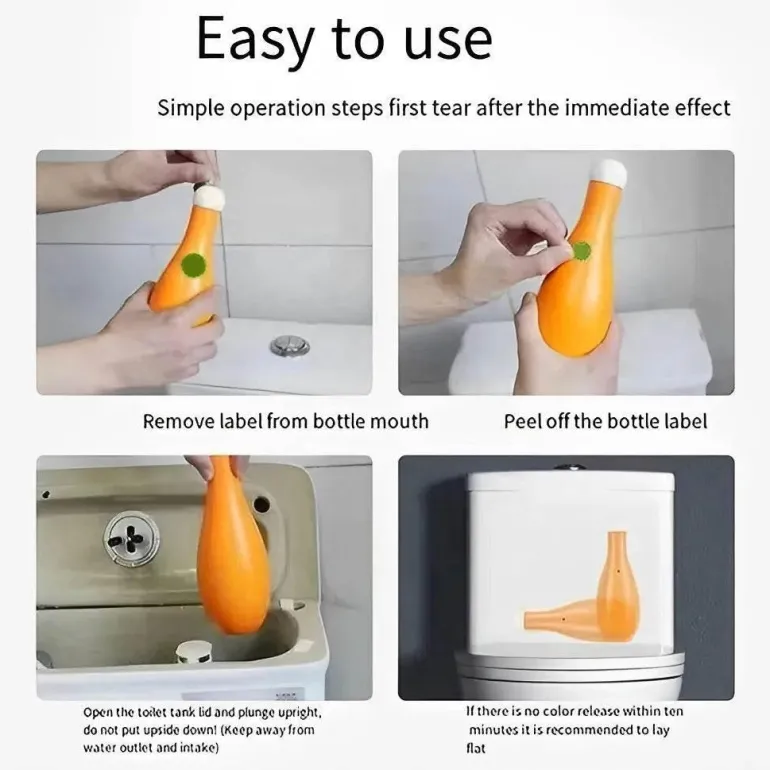 Easy to use

Simple operation steps first tear after the immediate effect

Remove label from bottle mouth

Peel off the bottle label

Open the toilet tank lid and plunge upright, do not put upside down! (Keep away from water outlet and intake)

If there is no color release within ten minutes it is recommended to lay flat