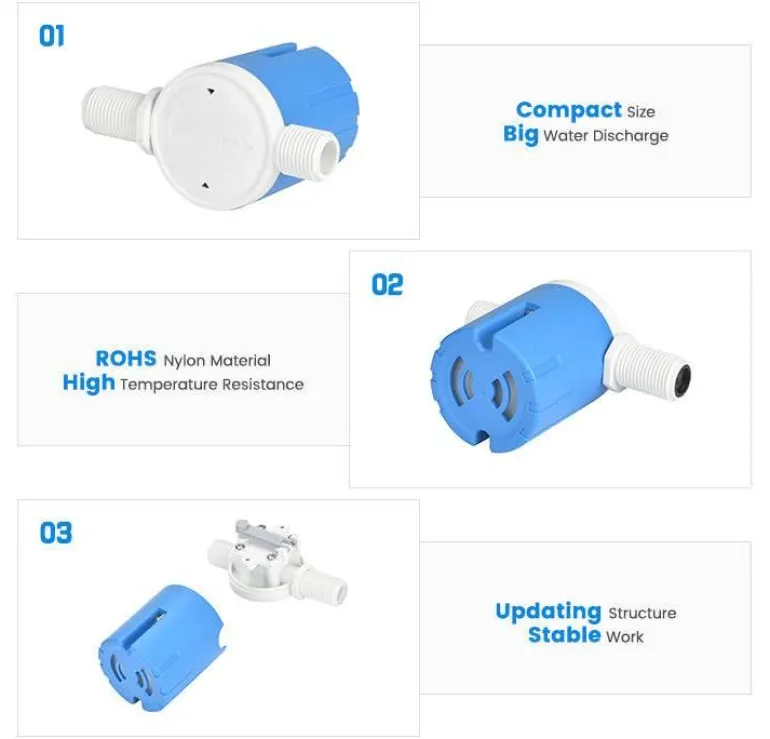 01

Compact Size
Big Water Discharge

02

ROHS Nylon Material
High Temperature Resistance

03

Updating Structure
Stable Work