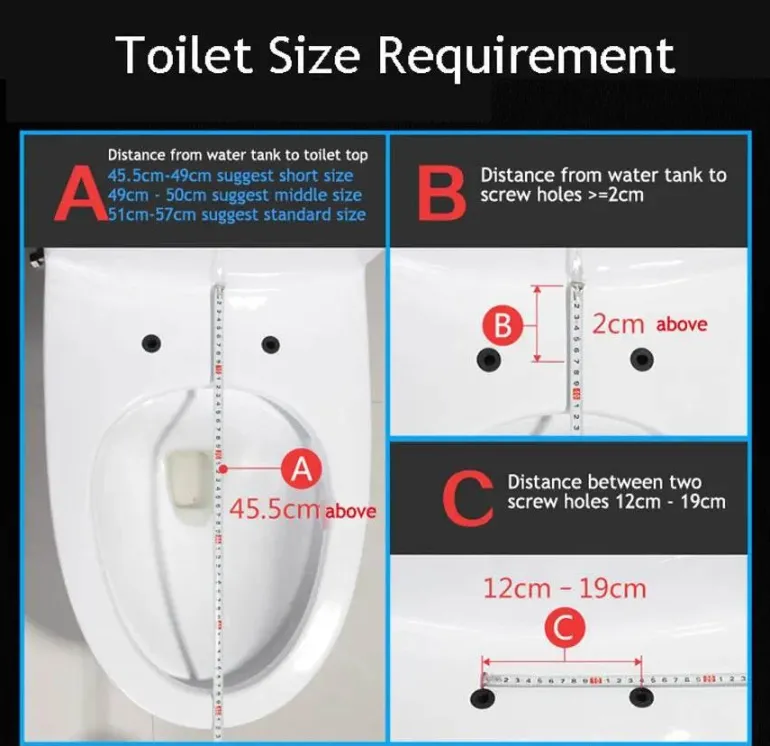 Toilet Size Requirement

A
Distance from water tank to toilet top
45.5cm-49cm suggest short size
49cm - 50cm suggest middle size
51cm-57cm suggest standard size

A
45.5cm above

B
Distance from water tank to screw holes >=2cm

B
2cm above

C
Distance between two screw holes 12cm - 19cm

12cm – 19cm
C