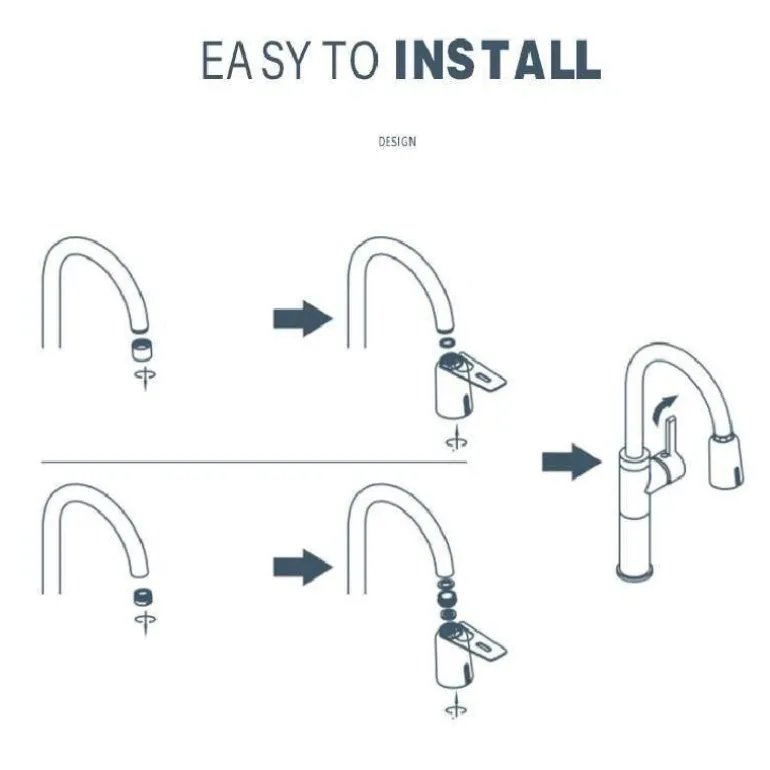 EASY TO INSTALL

DESIGN