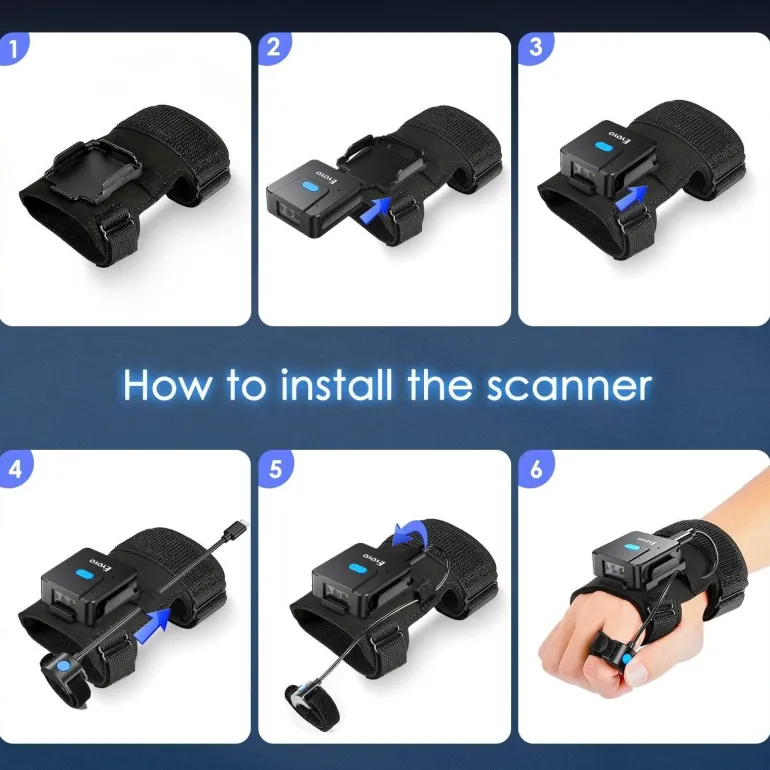 1

2

Eyoyo

3

Eyoyo

How to install the scanner

4

Eyoyo

5

Eyoyo

6

Eyoyo