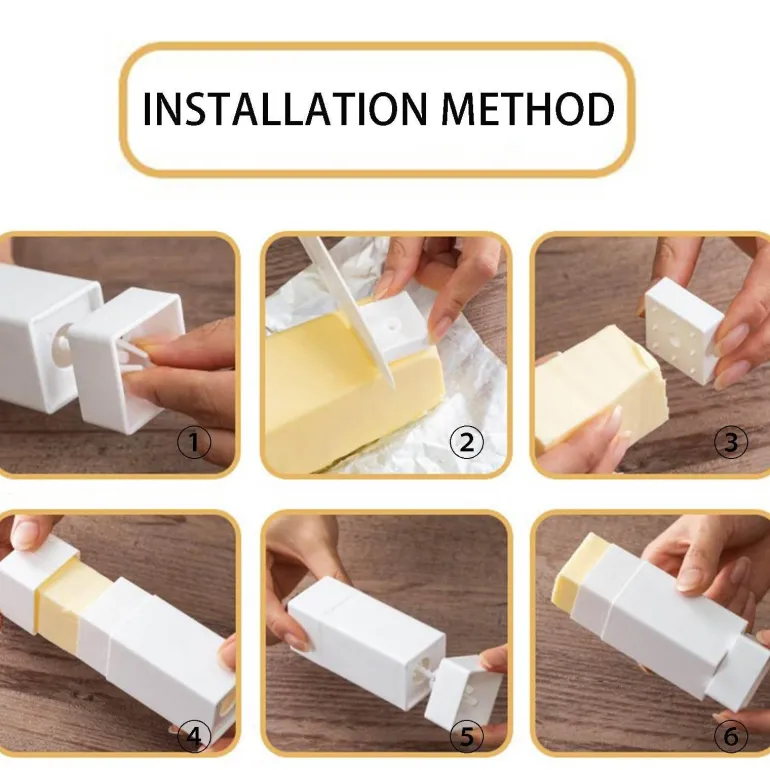 INSTALLATION METHOD

①

②

③

④

⑤

⑥