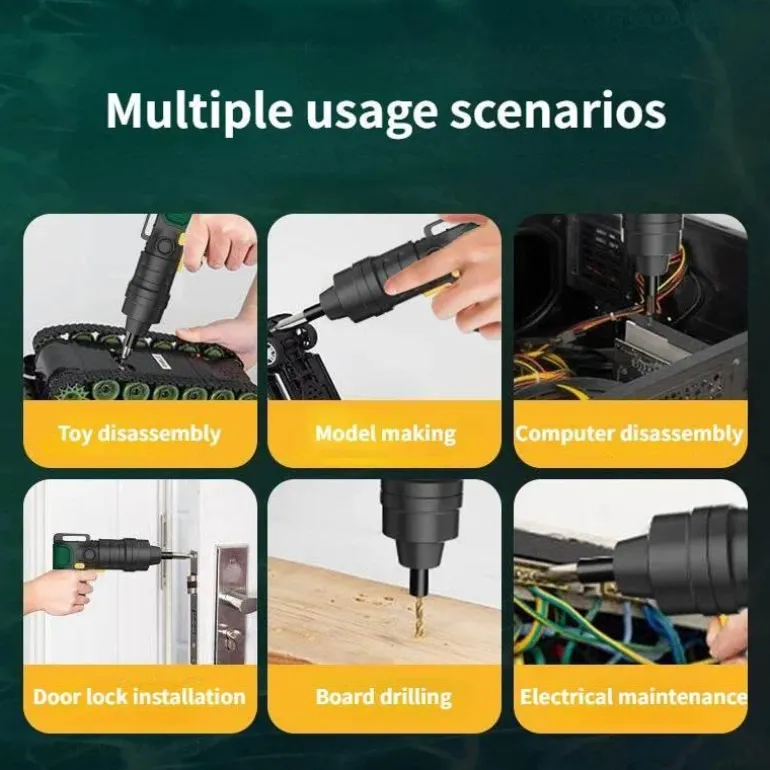 Multiple usage scenarios

Toy disassembly

Model making

Computer disassembly

Door lock installation

Board drilling

Electrical maintenance