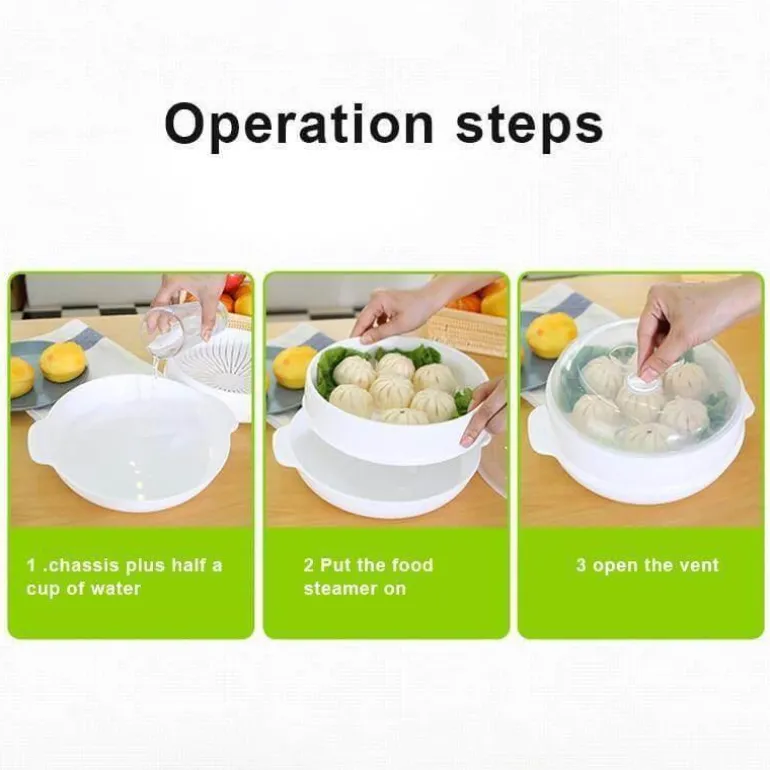 Operation steps

1 .chassis plus half a cup of water

2 Put the food steamer on

3 open the vent