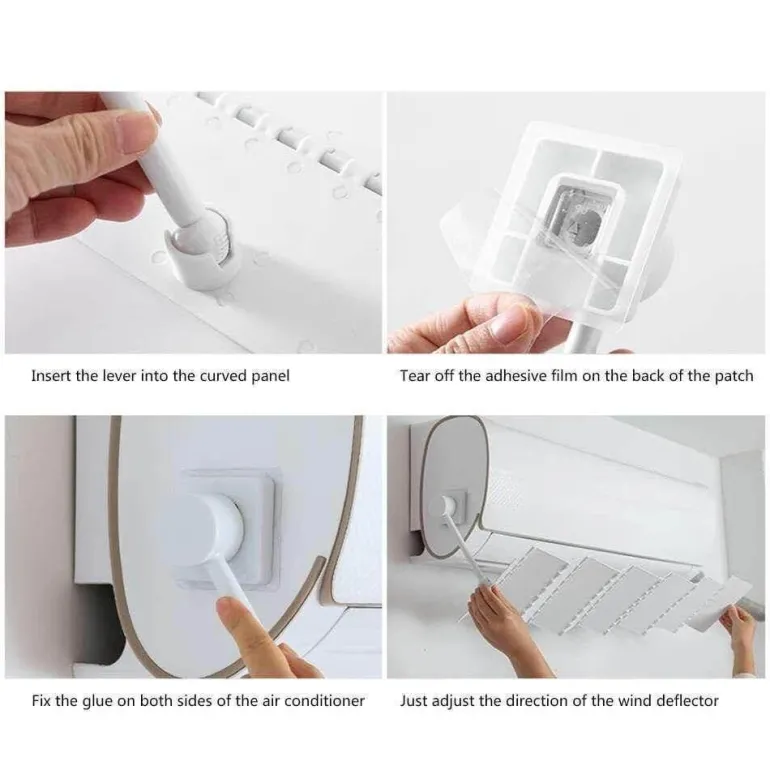 Insert the lever into the curved panel

Tear off the adhesive film on the back of the patch

Fix the glue on both sides of the air conditioner

Just adjust the direction of the wind deflector