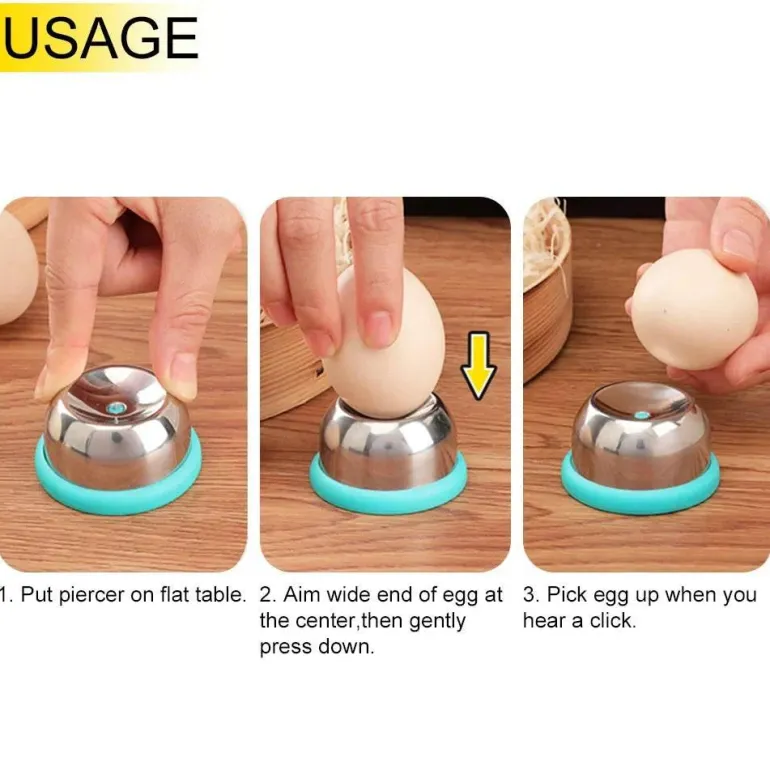 USAGE

1. Put piercer on flat table.

2. Aim wide end of egg at the center,then gently press down.

3. Pick egg up when you hear a click.