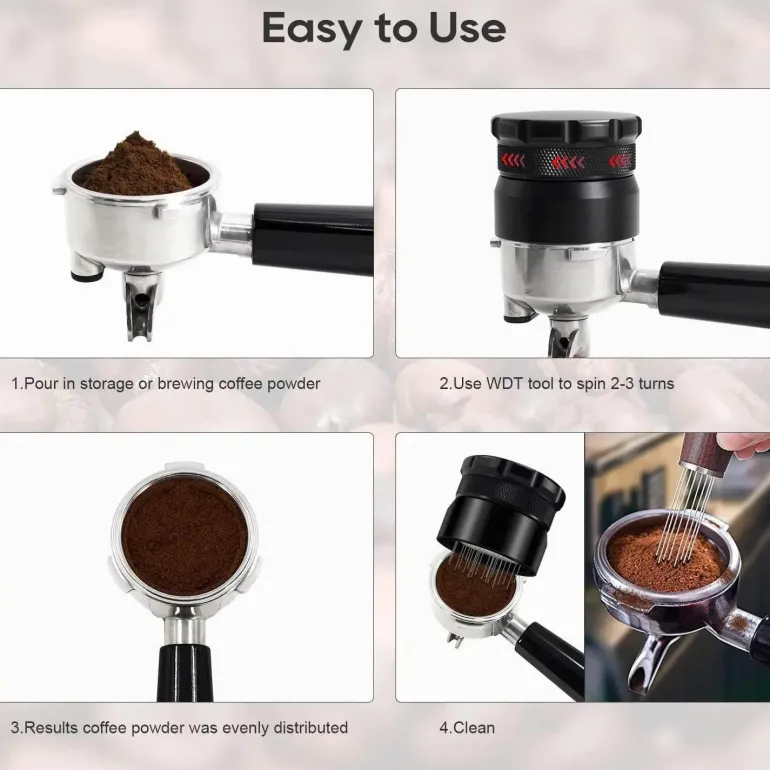 Easy to Use

1.Pour in storage or brewing coffee powder

2.Use WDT tool to spin 2-3 turns

3.Results coffee powder was evenly distributed

4.Clean