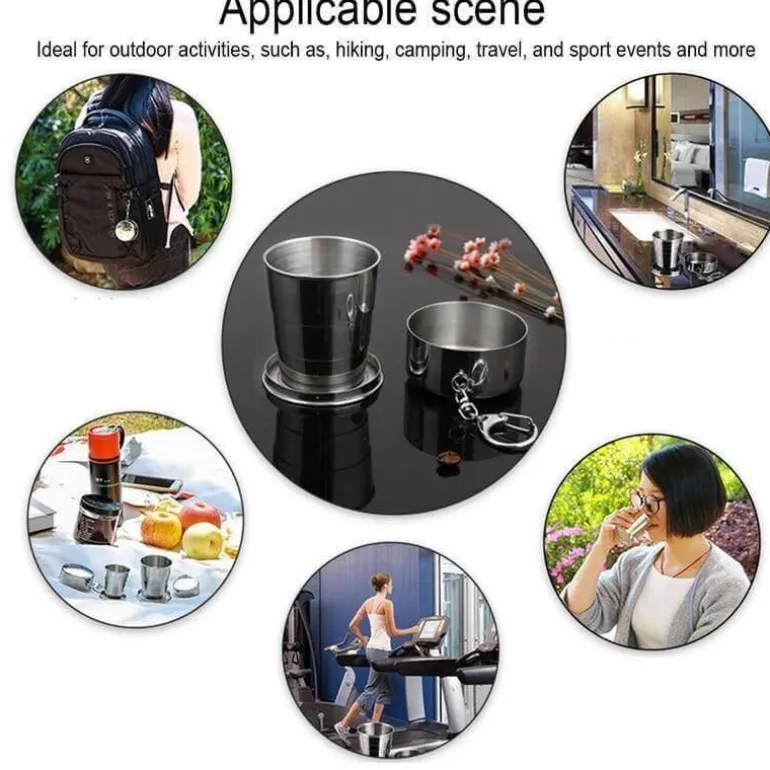 Applicable scene

Ideal for outdoor activities, such as, hiking, camping, travel, and sport events and more