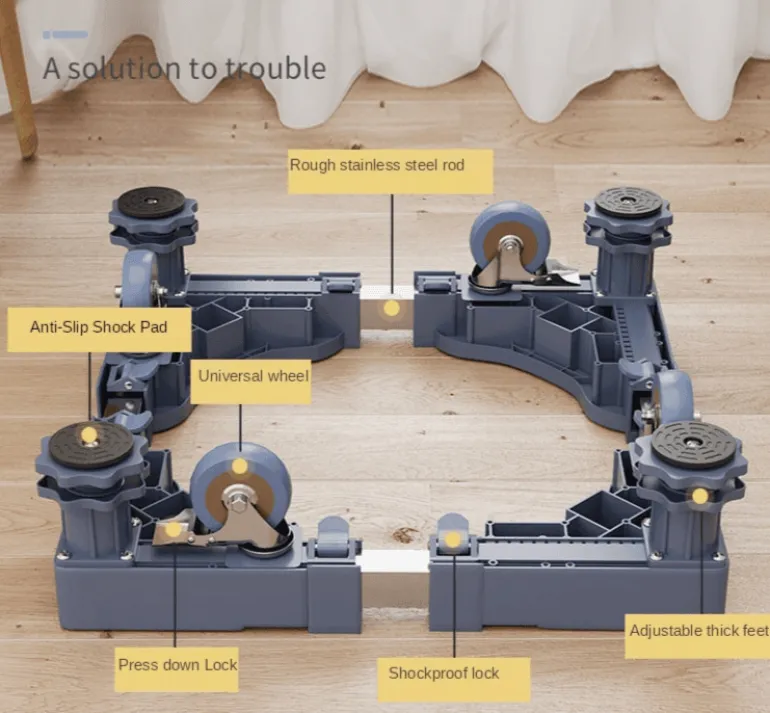 A solution to trouble

Rough stainless steel rod

Anti-Slip Shock Pad

Universal wheel

Press down Lock

Shockproof lock

Adjustable thick feet