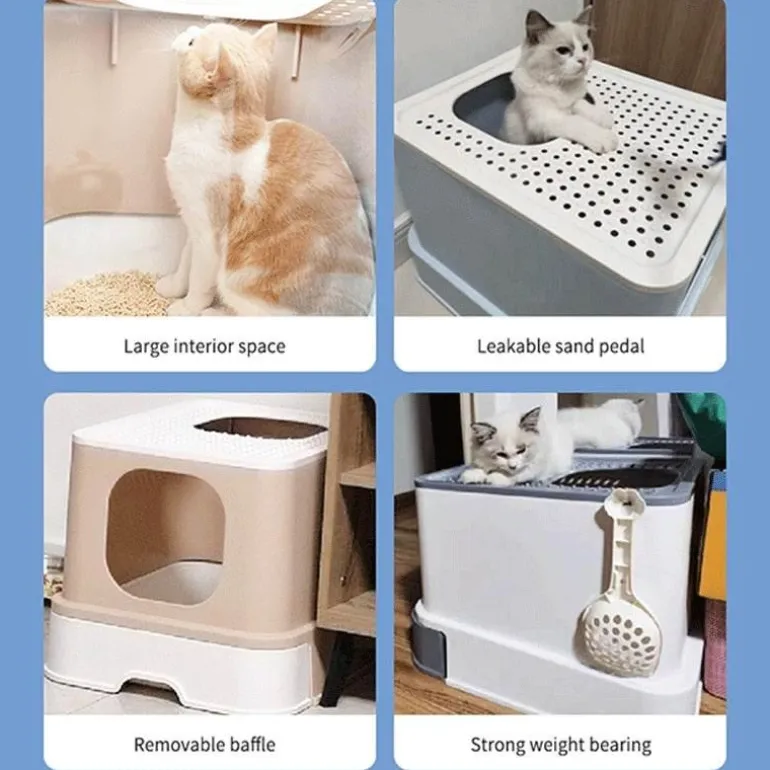 Large interior space

Leakable sand pedal

Removable baffle

Strong weight bearing