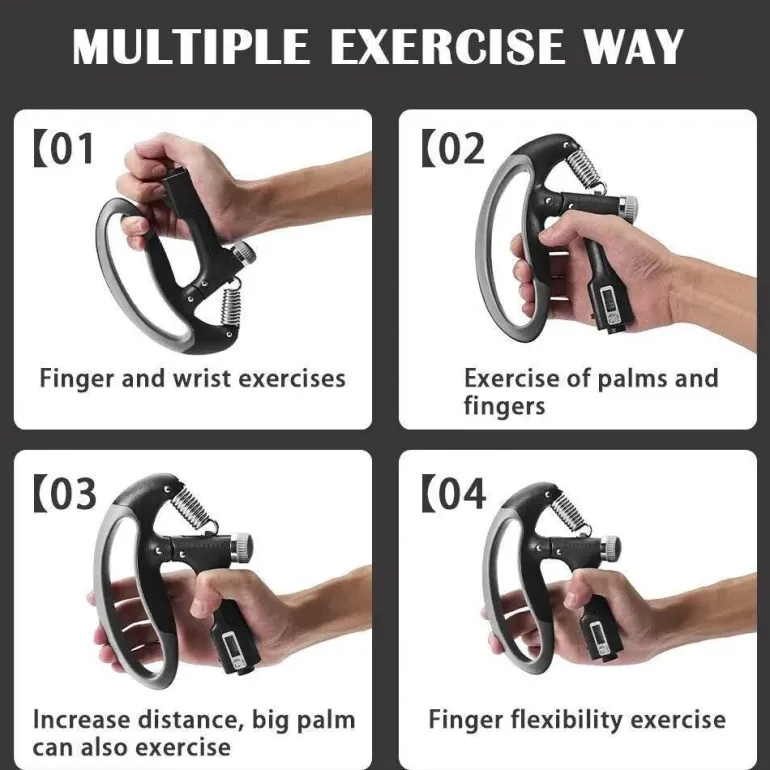 MULTIPLE EXERCISE WAY

【01

Finger and wrist exercises

【02

Exercise of palms and fingers

【03

Increase distance, big palm can also exercise

【04

Finger flexibility exercise