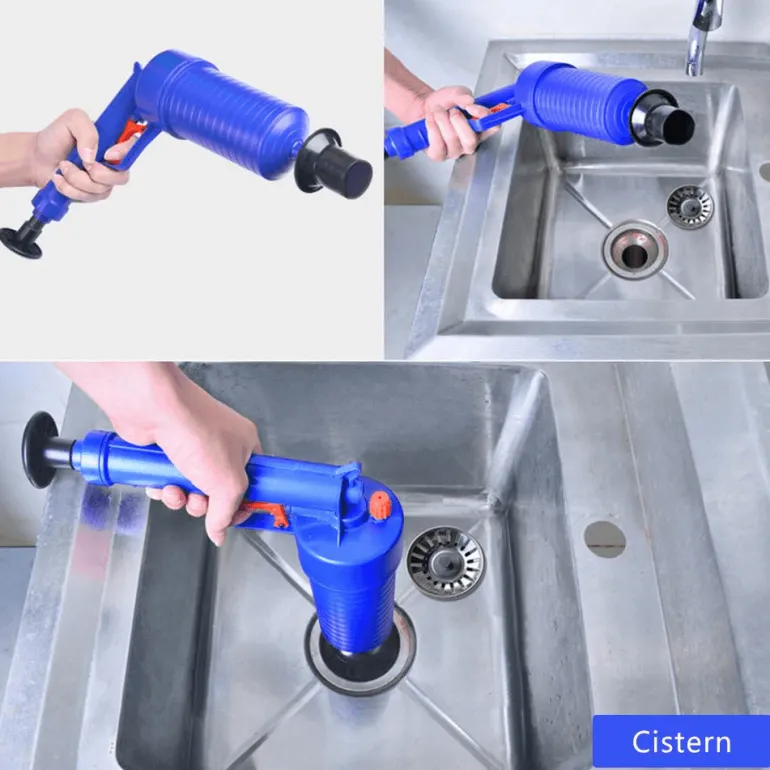 Cistern