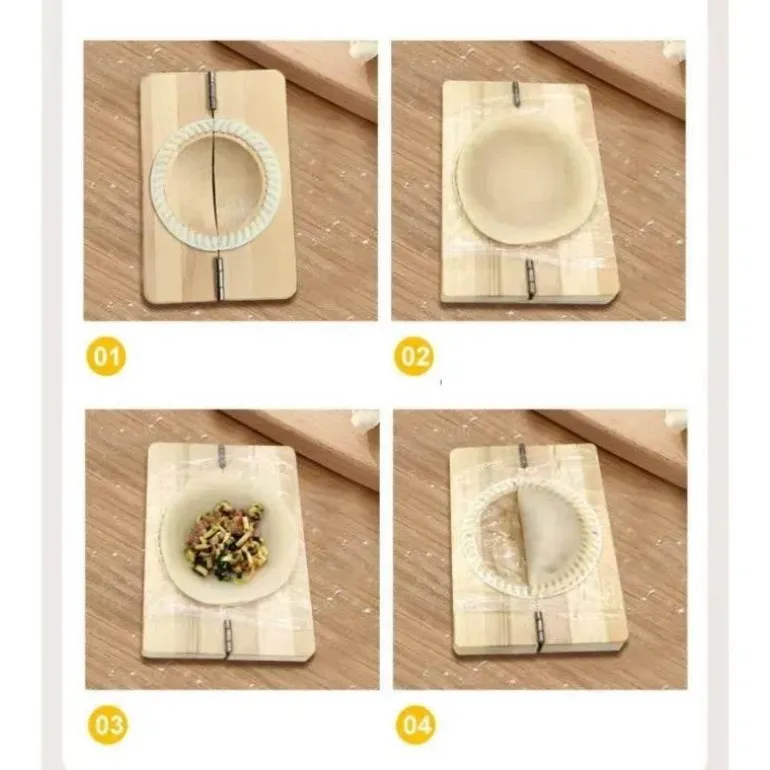 01

02

03

04