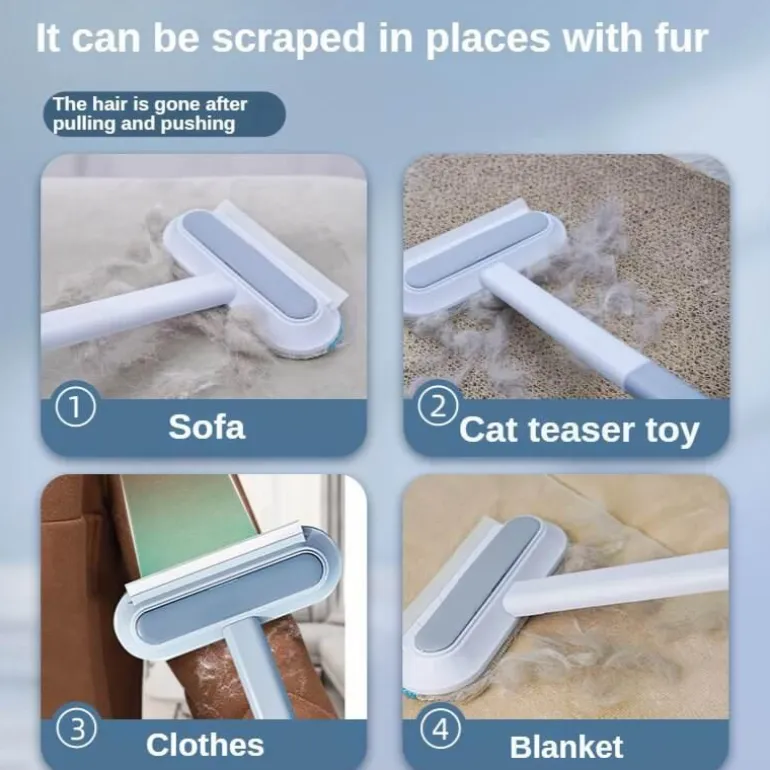 It can be scraped in places with fur

The hair is gone after pulling and pushing

① Sofa

② Cat teaser toy

③ Clothes

④ Blanket