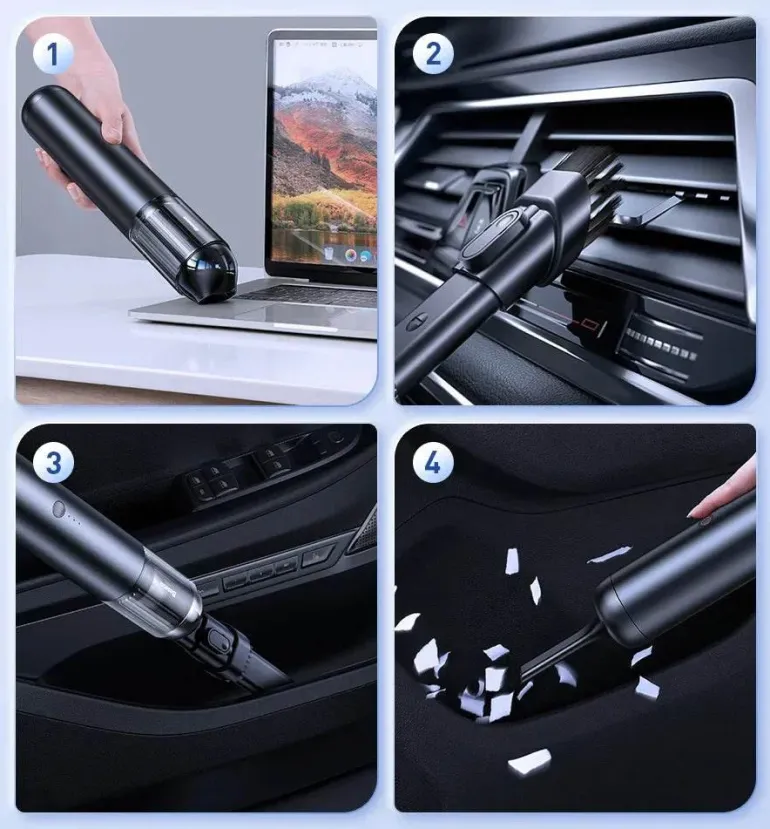 1

2

3

4