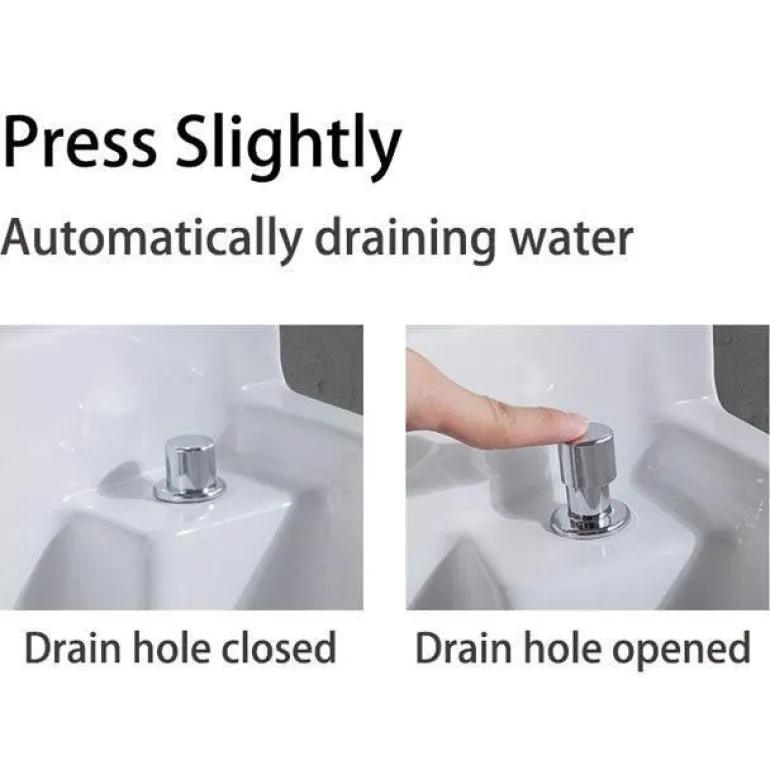 Press Slightly

Automatically draining water

Drain hole closed

Drain hole opened