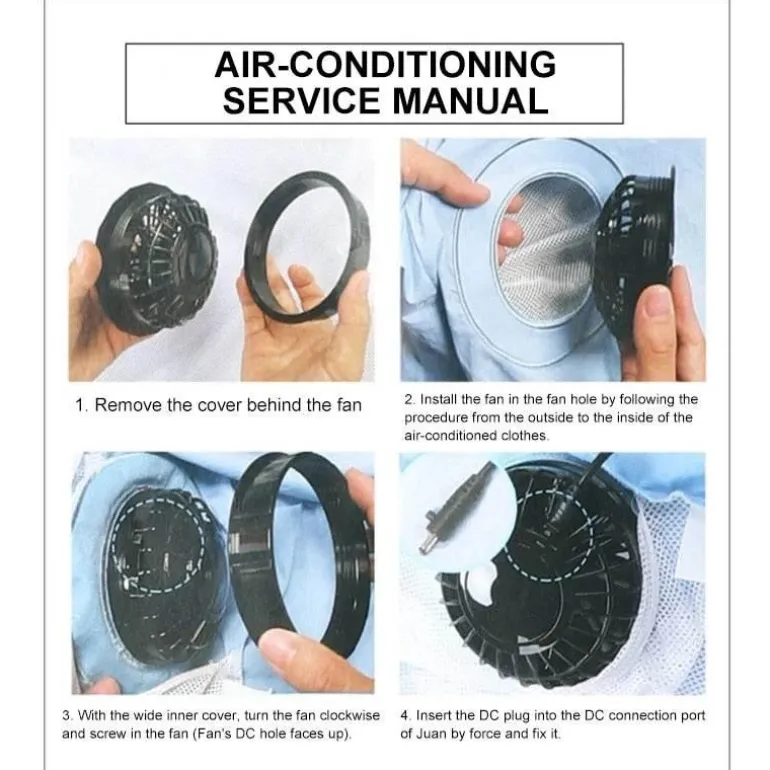 AIR-CONDITIONING SERVICE MANUAL

1. Remove the cover behind the fan

2. Install the fan in the fan hole by following the procedure from the outside to the inside of the air-conditioned clothes.

3. With the wide inner cover, turn the fan clockwise and screw in the fan (Fan's DC hole faces up).

4. Insert the DC plug into the DC connection port of Juan by force and fix it.