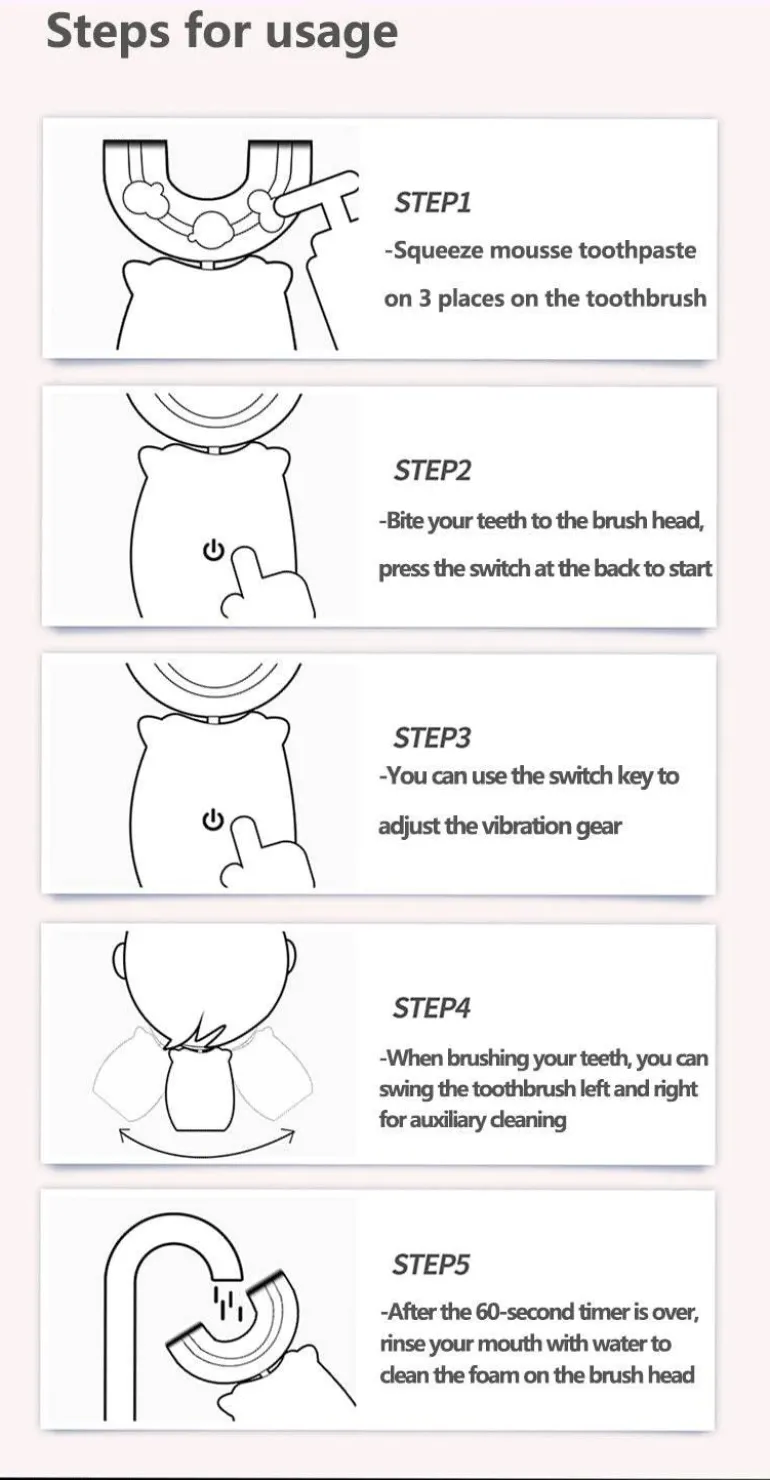 Steps for usage

STEP1
-Squeeze mousse toothpaste on 3 places on the toothbrush

STEP2
-Bite your teeth to the brush head, press the switch at the back to start

STEP3
-You can use the switch key to adjust the vibration gear

STEP4
-When brushing your teeth, you can swing the toothbrush left and right for auxiliary cleaning

STEP5
-After the 60-second timer is over, rinse your mouth with water to clean the foam on the brush head