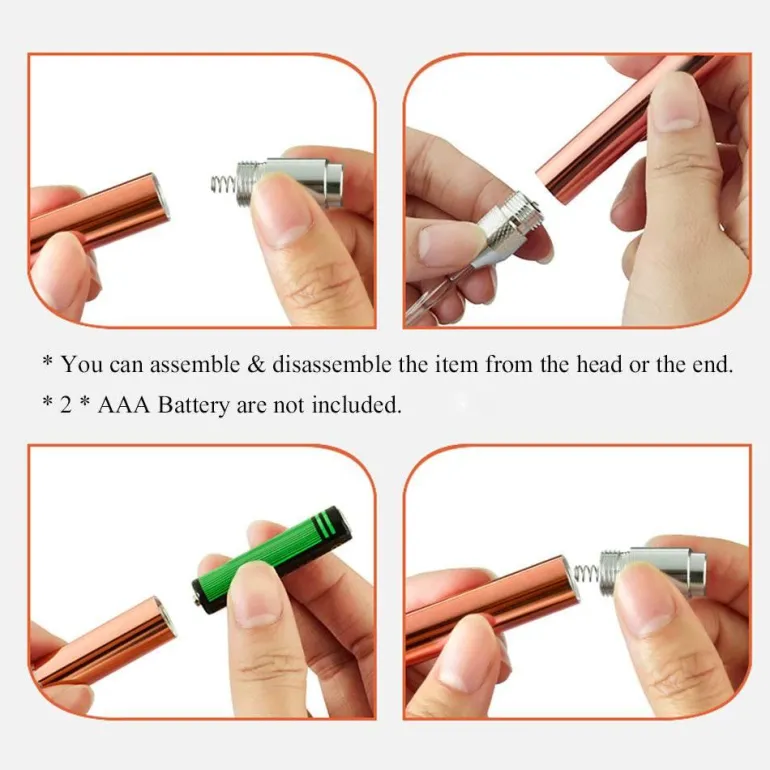 * You can assemble & disassemble the item from the head or the end.

* 2 * AAA Battery are not included.