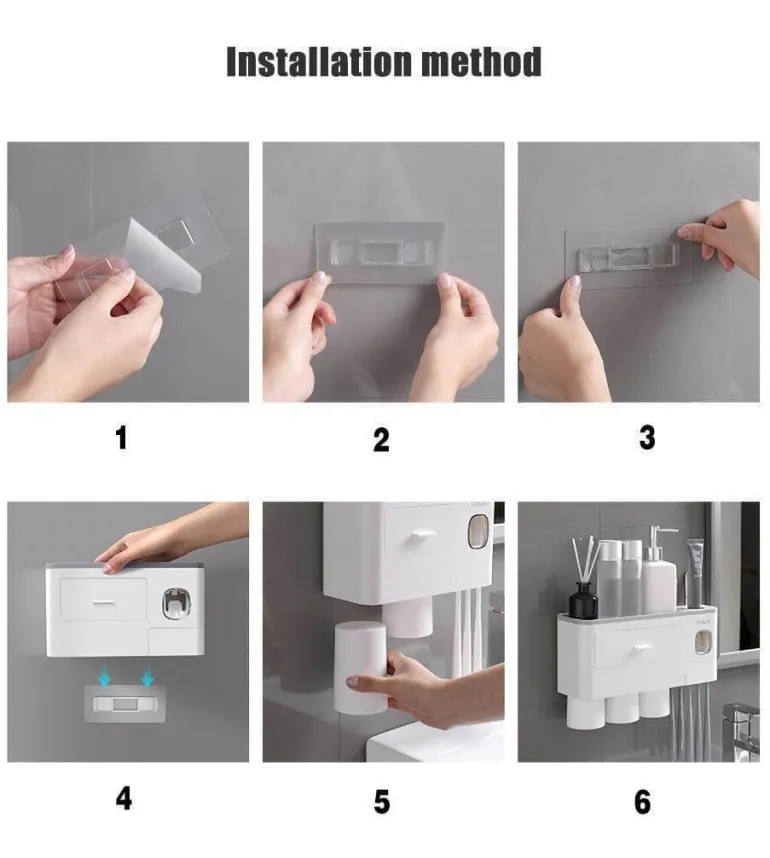 Installation method

1

2

3

4

5

6