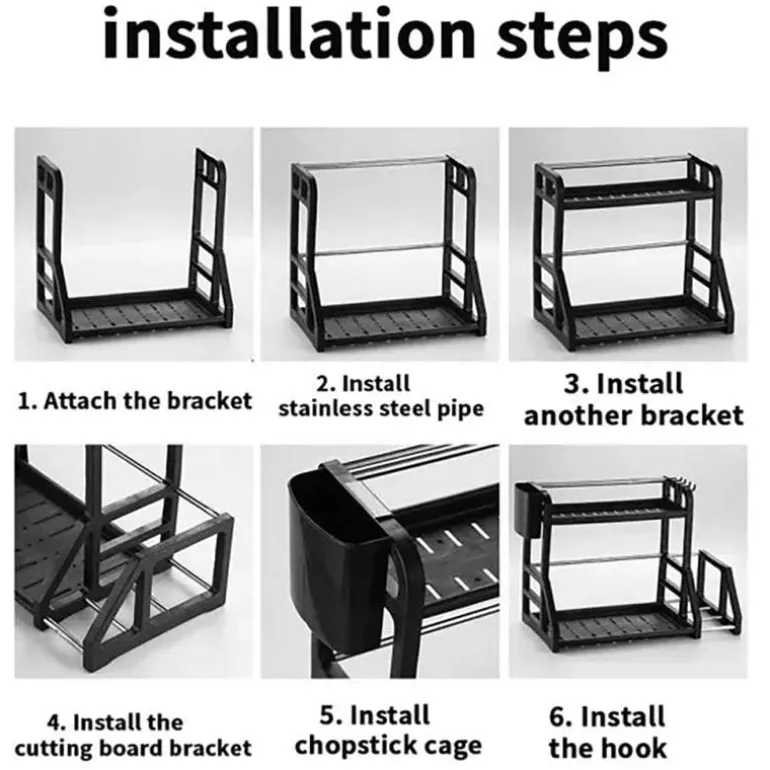 installation steps

1. Attach the bracket

2. Install stainless steel pipe

3. Install another bracket

4. Install the cutting board bracket

5. Install chopstick cage

6. Install the hook