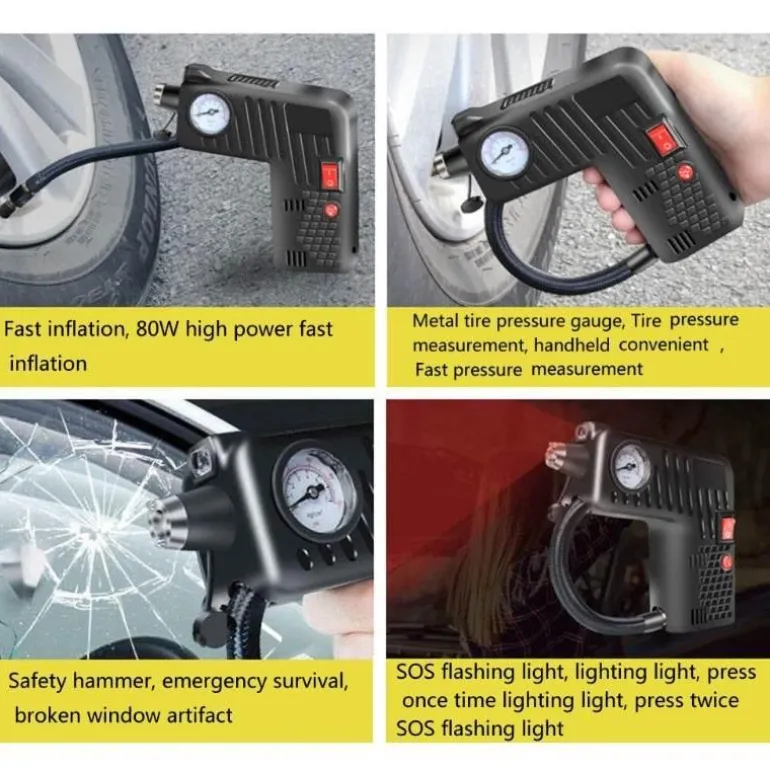 Fast inflation, 80W high power fast inflation

Metal tire pressure gauge, Tire pressure measurement, handheld convenient , Fast pressure measurement

Safety hammer, emergency survival, broken window artifact

SOS flashing light, lighting light, press once time lighting light, press twice SOS flashing light