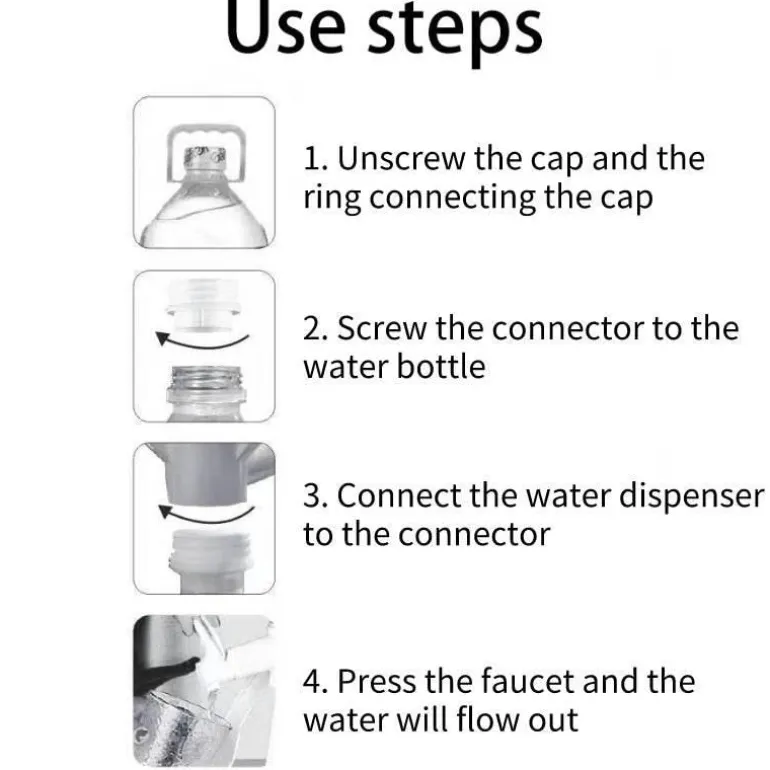 Use steps

1. Unscrew the cap and the ring connecting the cap

2. Screw the connector to the water bottle

3. Connect the water dispenser to the connector

4. Press the faucet and the water will flow out