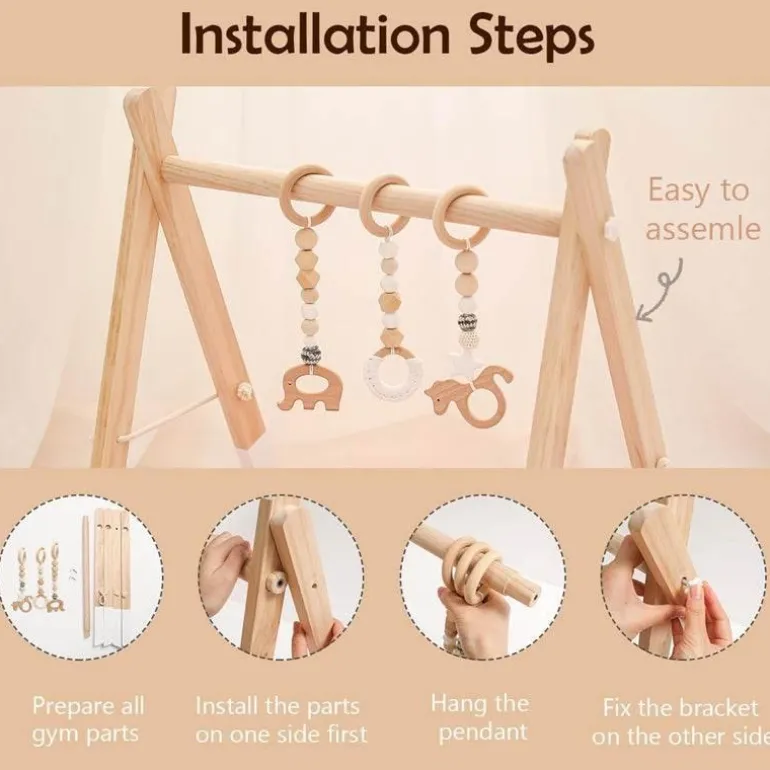 Installation Steps

Easy to assemle

Prepare all gym parts

Install the parts on one side first

Hang the pendant

Fix the bracket on the other side