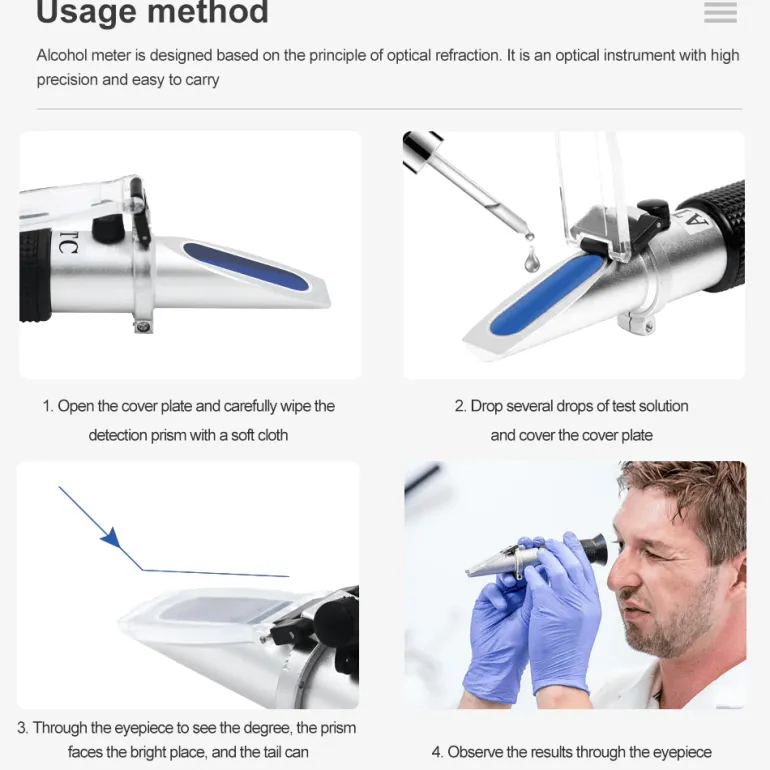 Usage method

Alcohol meter is designed based on the principle of optical refraction. It is an optical instrument with high precision and easy to carry

TC

A

1. Open the cover plate and carefully wipe the detection prism with a soft cloth

2. Drop several drops of test solution and cover the cover plate

3. Through the eyepiece to see the degree, the prism faces the bright place, and the tail can

4. Observe the results through the eyepiece