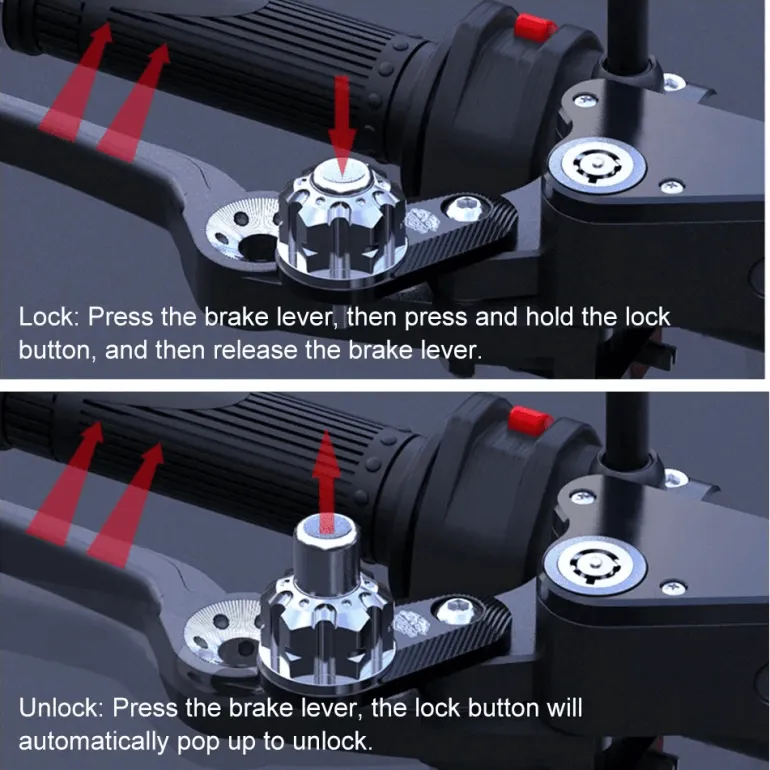 Lock: Press the brake lever, then press and hold the lock button, and then release the brake lever.

Unlock: Press the brake lever, the lock button will automatically pop up to unlock.