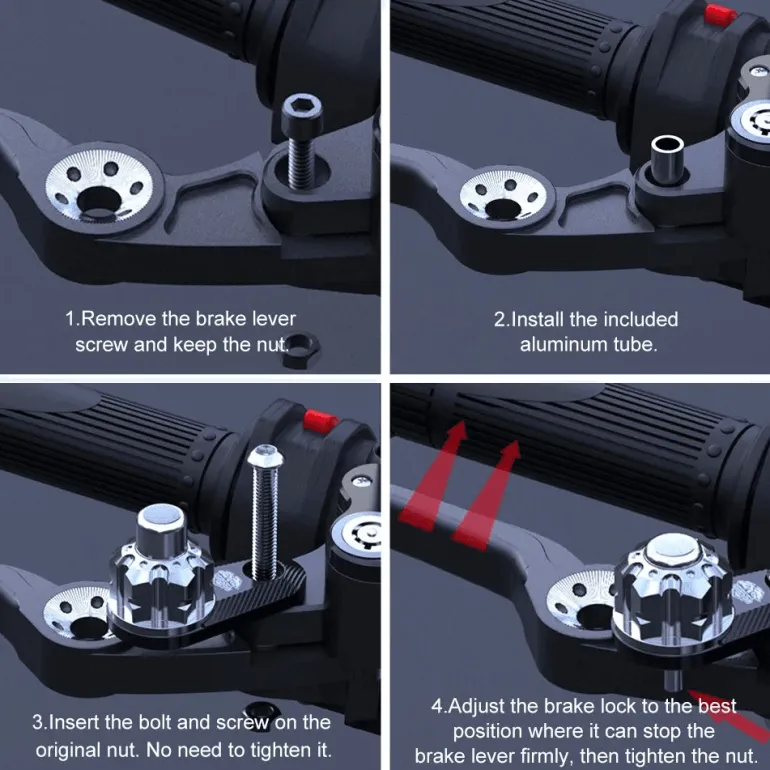 1.Remove the brake lever screw and keep the nut.

2.Install the included aluminum tube.

3.Insert the bolt and screw on the original nut. No need to tighten it.

4.Adjust the brake lock to the best position where it can stop the brake lever firmly, then tighten the nut.