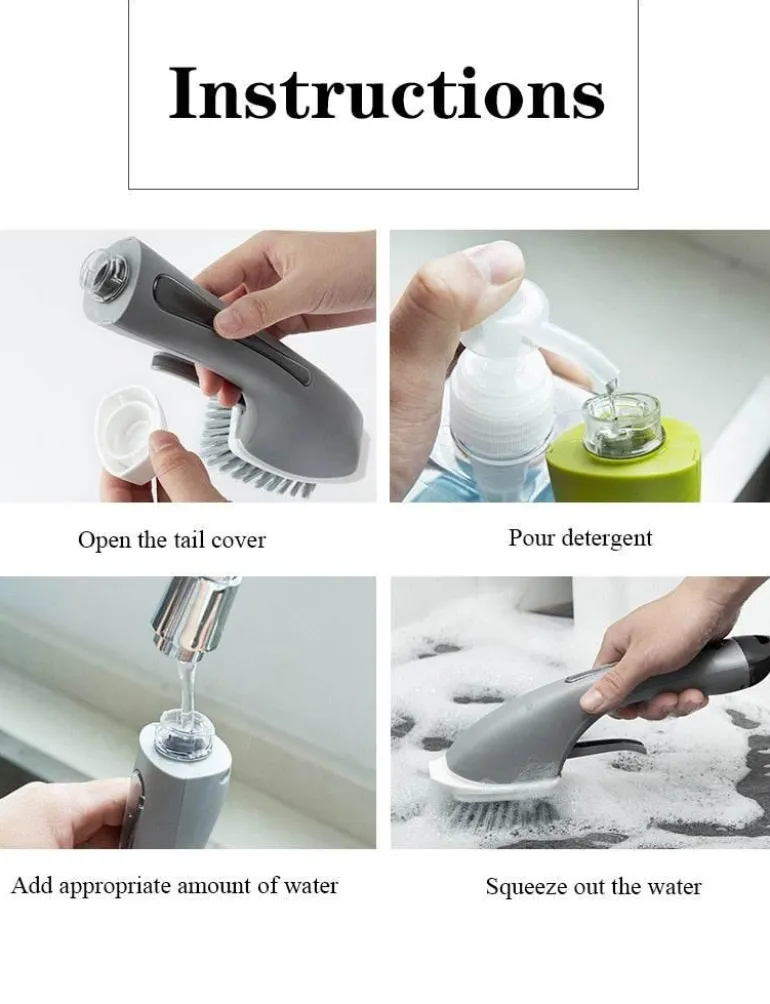 Instructions

Open the tail cover

Pour detergent

Add appropriate amount of water

Squeeze out the water