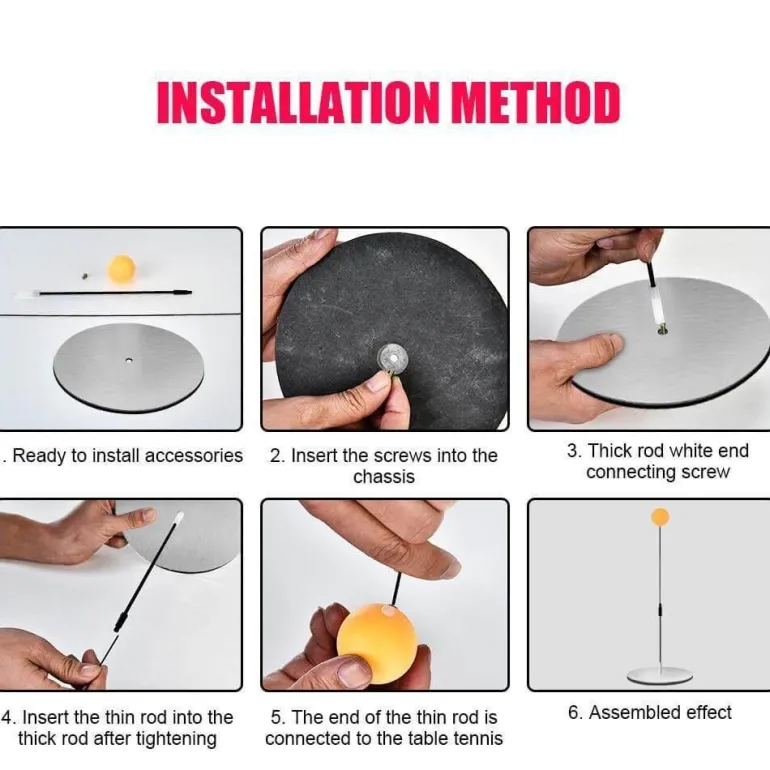 INSTALLATION METHOD

. Ready to install accessories

2. Insert the screws into the chassis

3. Thick rod white end connecting screw

4. Insert the thin rod into the thick rod after tightening

5. The end of the thin rod is connected to the table tennis

6. Assembled effect