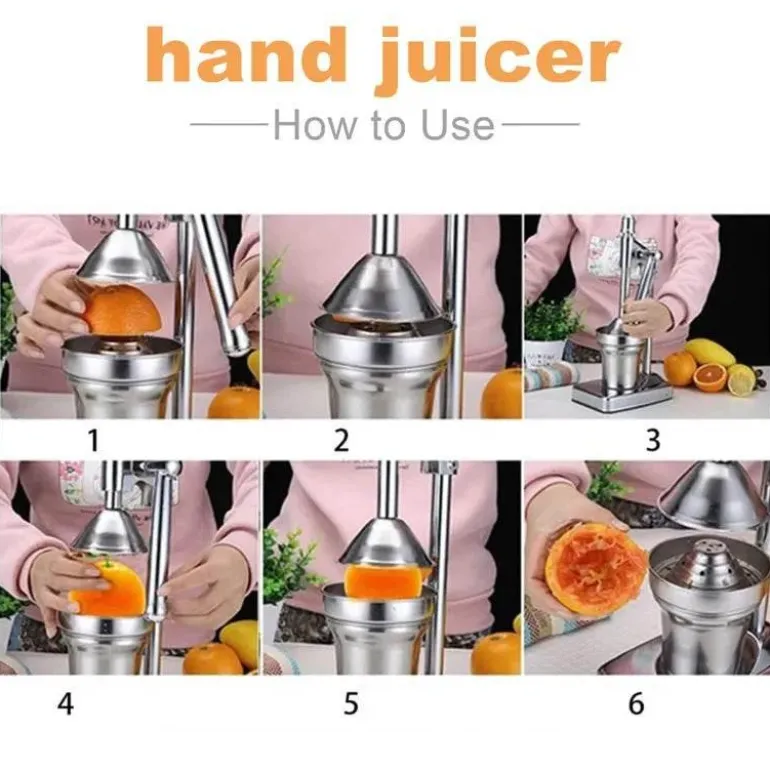 hand juicer
How to Use

1
2
3
4
5
6