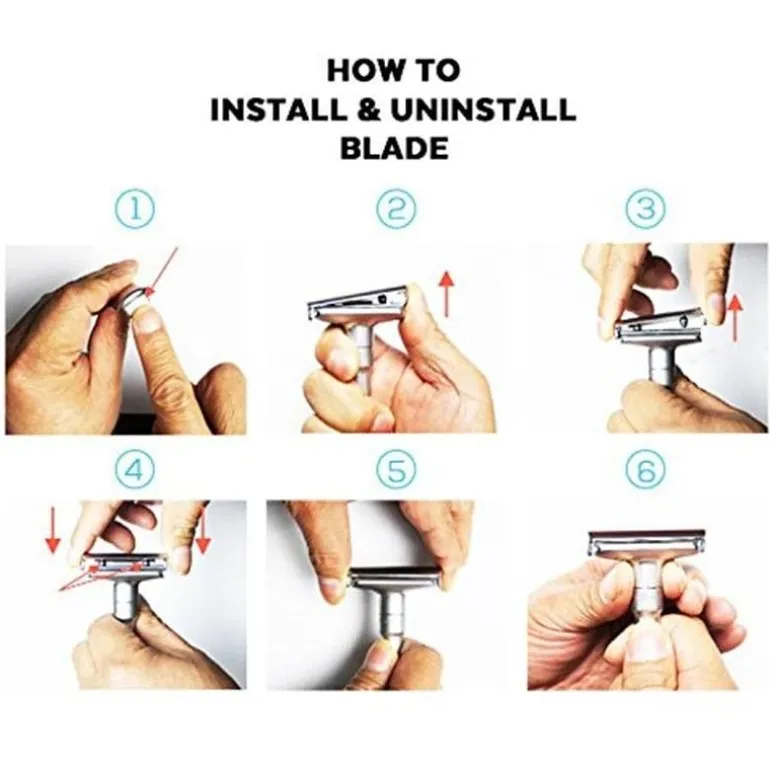 HOW TO
INSTALL & UNINSTALL
BLADE

①

②

③

④

⑤

⑥