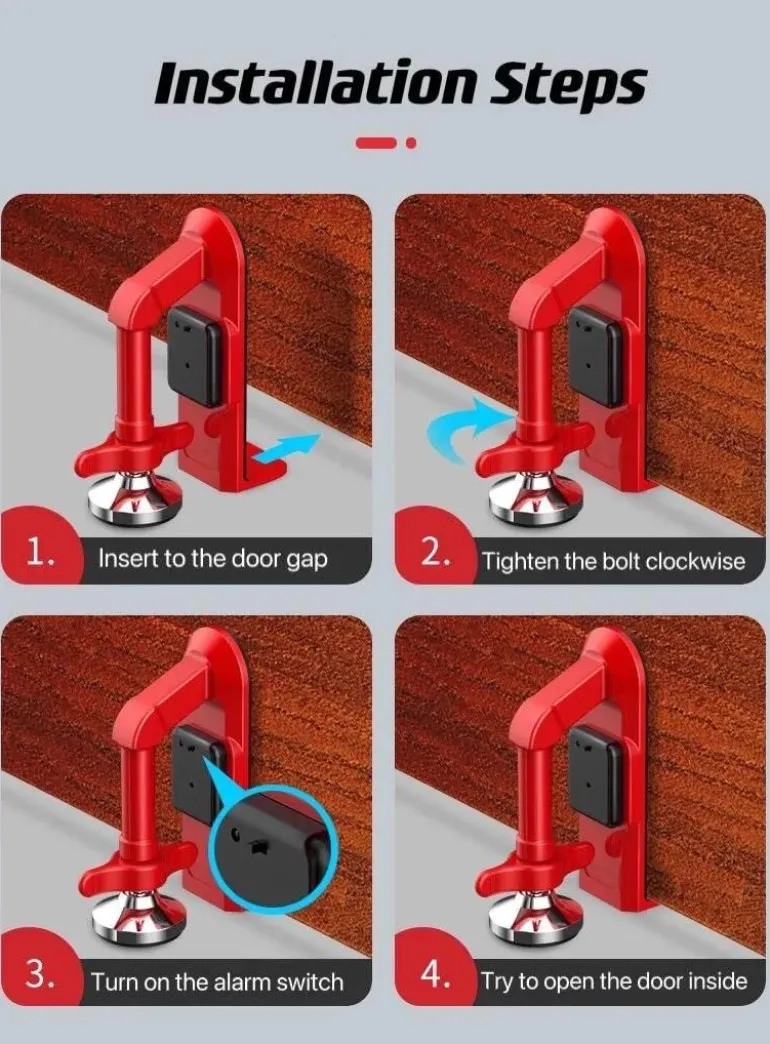 Installation Steps

1. Insert to the door gap

2. Tighten the bolt clockwise

3. Turn on the alarm switch

4. Try to open the door inside