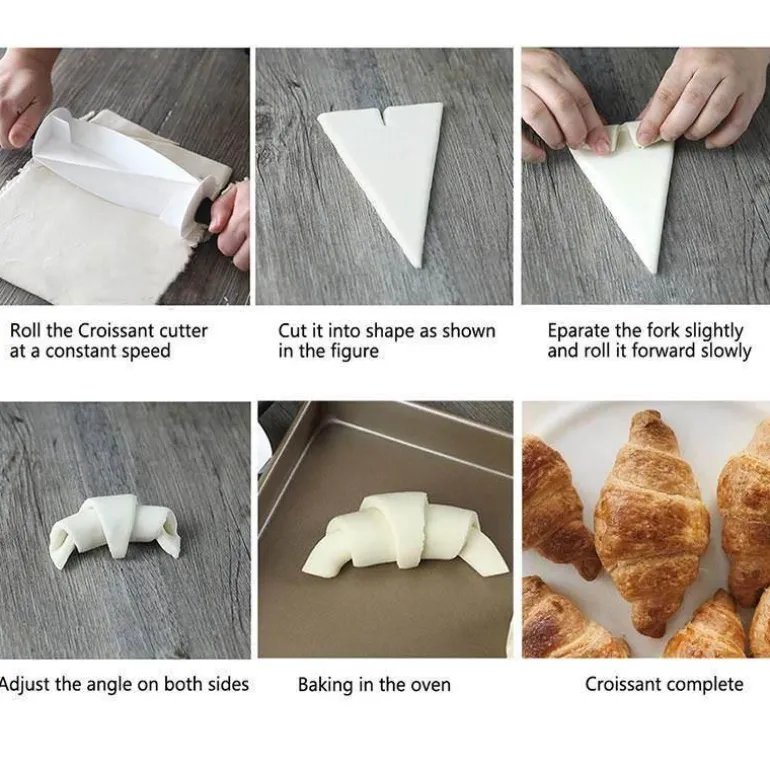 Roll the Croissant cutter at a constant speed

Cut it into shape as shown in the figure

Eparate the fork slightly and roll it forward slowly

Adjust the angle on both sides

Baking in the oven

Croissant complete