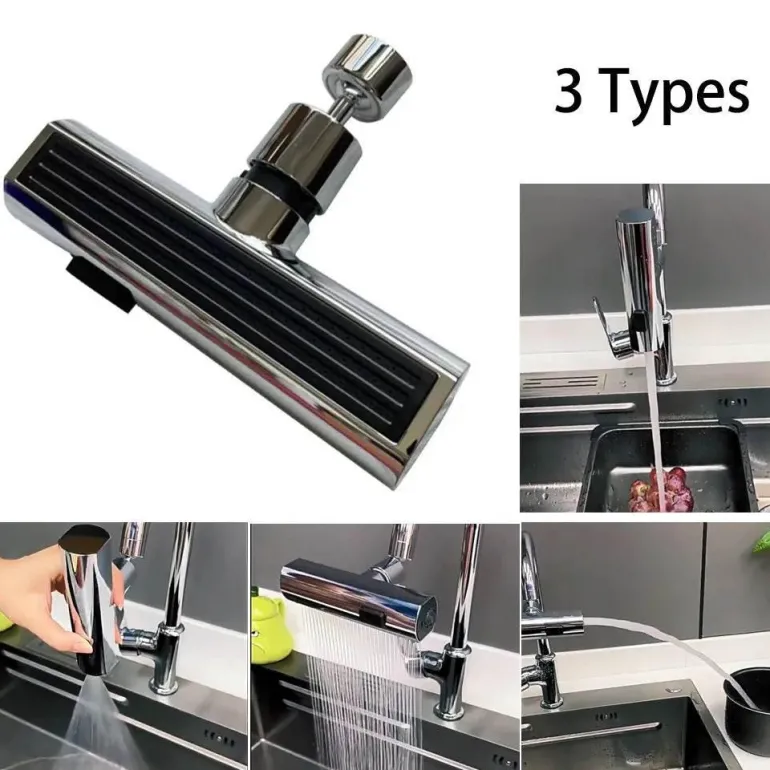 3 Types