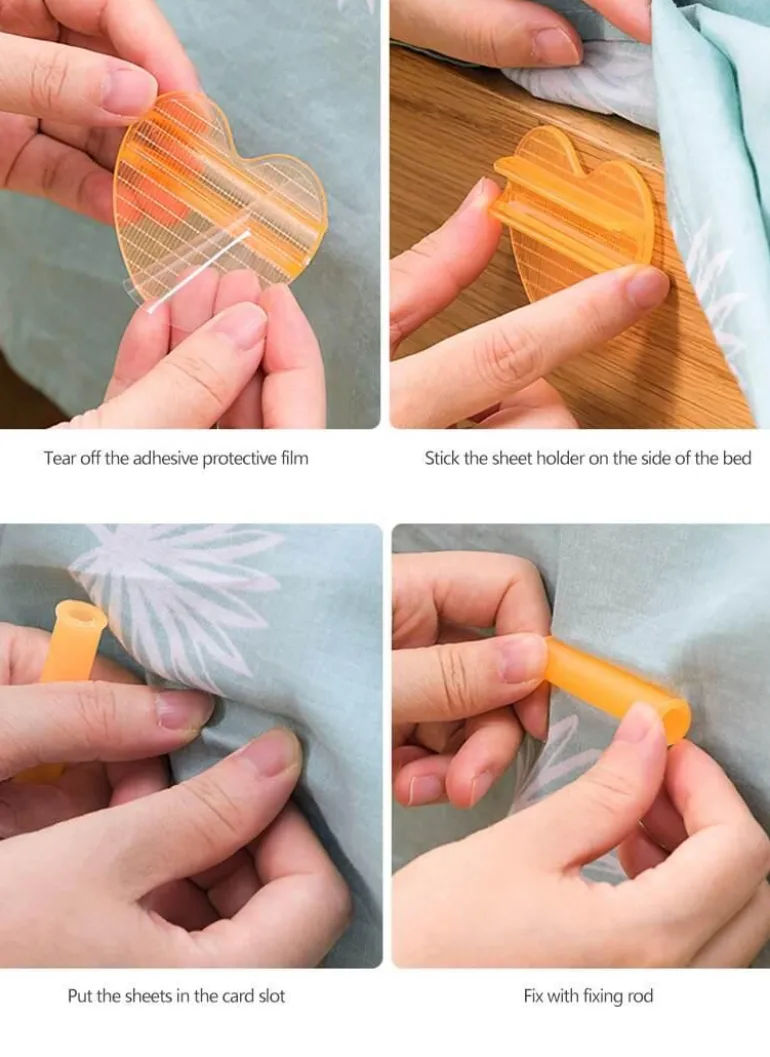 Tear off the adhesive protective film

Stick the sheet holder on the side of the bed

Put the sheets in the card slot

Fix with fixing rod