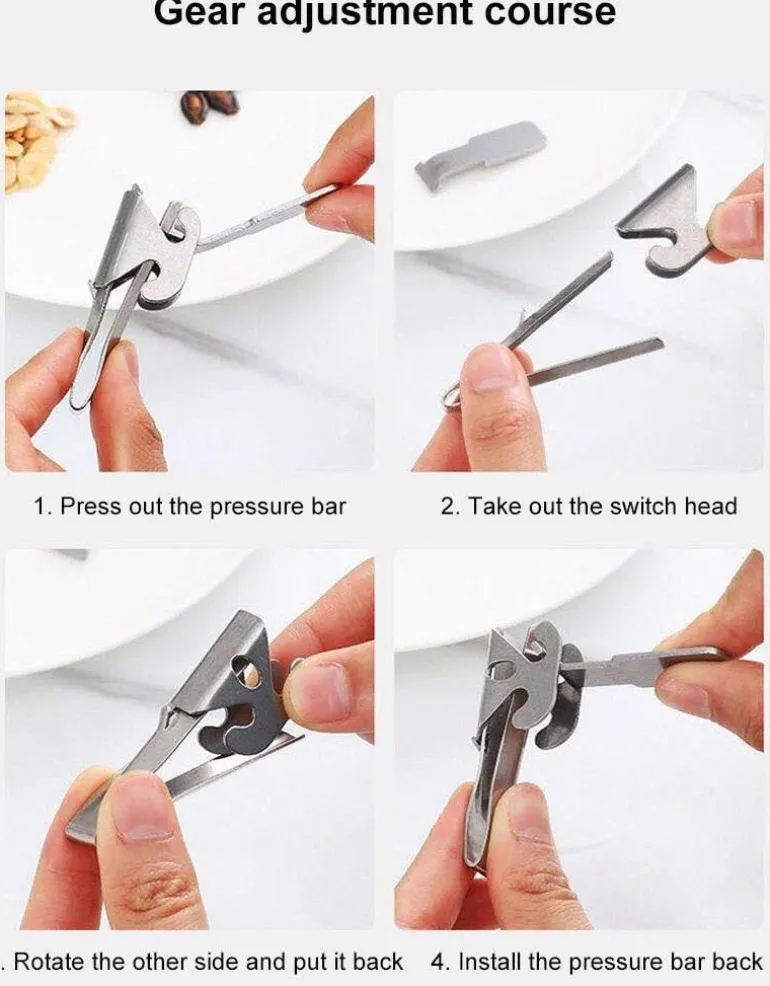 Gear adjustment course

1. Press out the pressure bar

2. Take out the switch head

. Rotate the other side and put it back

4. Install the pressure bar back