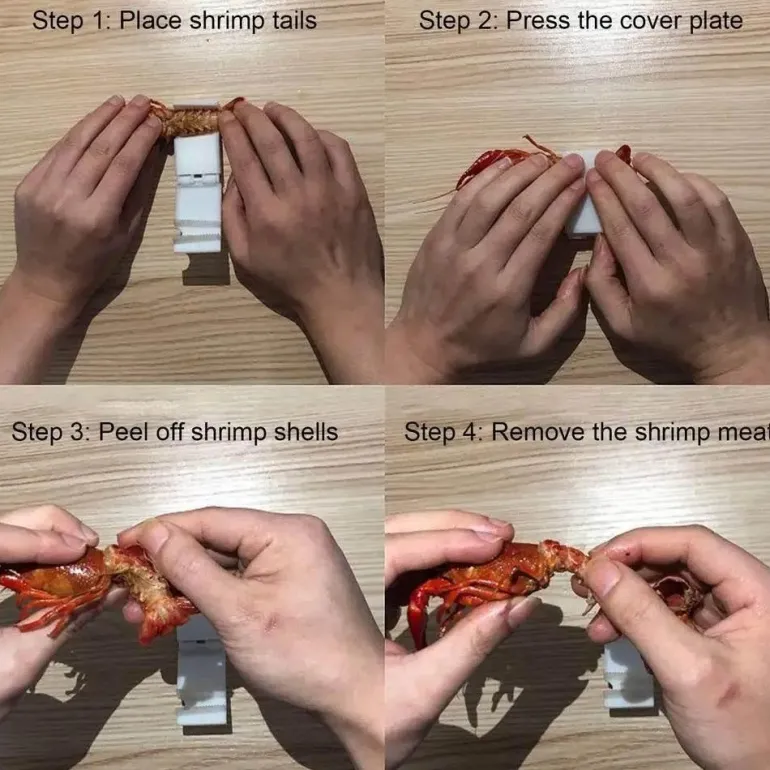 Step 1: Place shrimp tails

Step 2: Press the cover plate

Step 3: Peel off shrimp shells

Step 4: Remove the shrimp meat