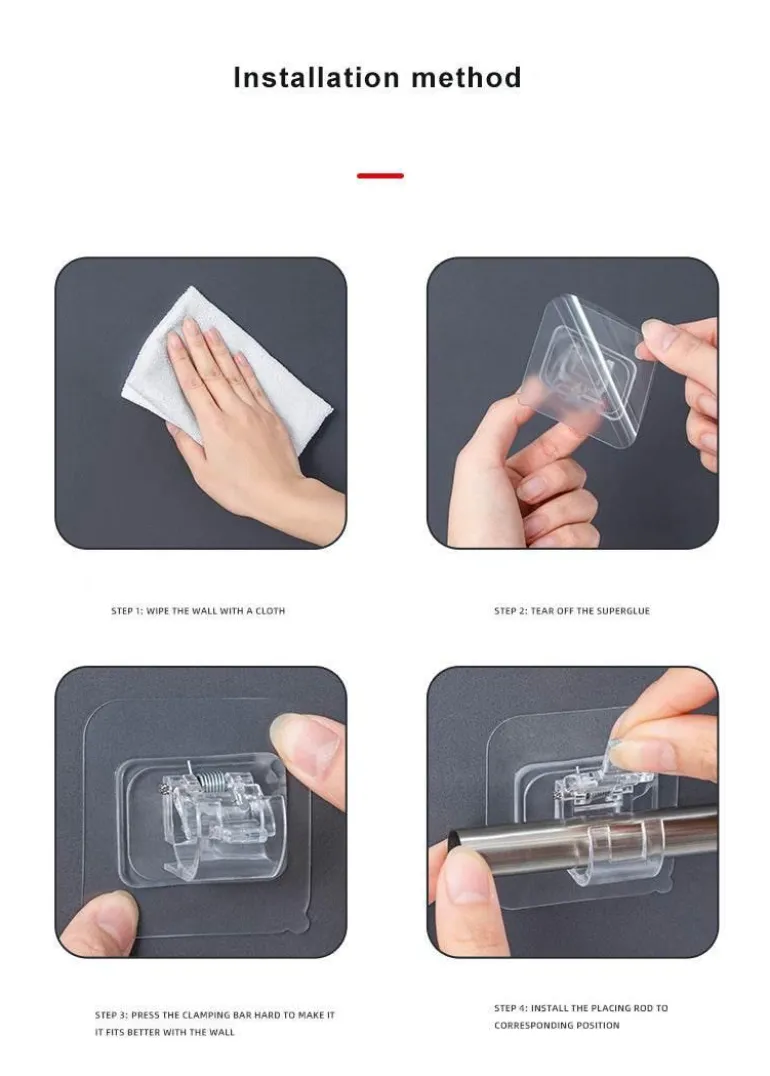 Installation method

STEP 1: WIPE THE WALL WITH A CLOTH

STEP 2: TEAR OFF THE SUPERGLUE

STEP 3: PRESS THE CLAMPING BAR HARD TO MAKE IT IT FITS BETTER WITH THE WALL

STEP 4: INSTALL THE PLACING ROD TO CORRESPONDING POSITION