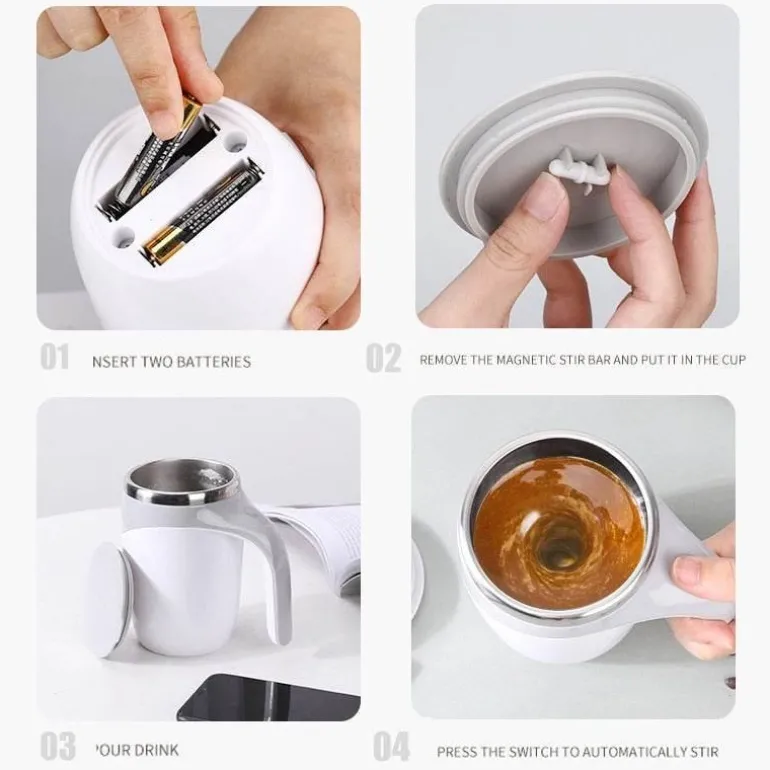 01 NSERT TWO BATTERIES

02 REMOVE THE MAGNETIC STIR BAR AND PUT IT IN THE CUP

03 'OUR DRINK

04 PRESS THE SWITCH TO AUTOMATICALLY STIR